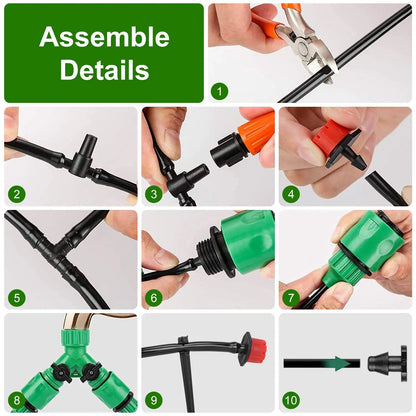 Assemble Details

1

2

3

4

5

6

7

8

9

10