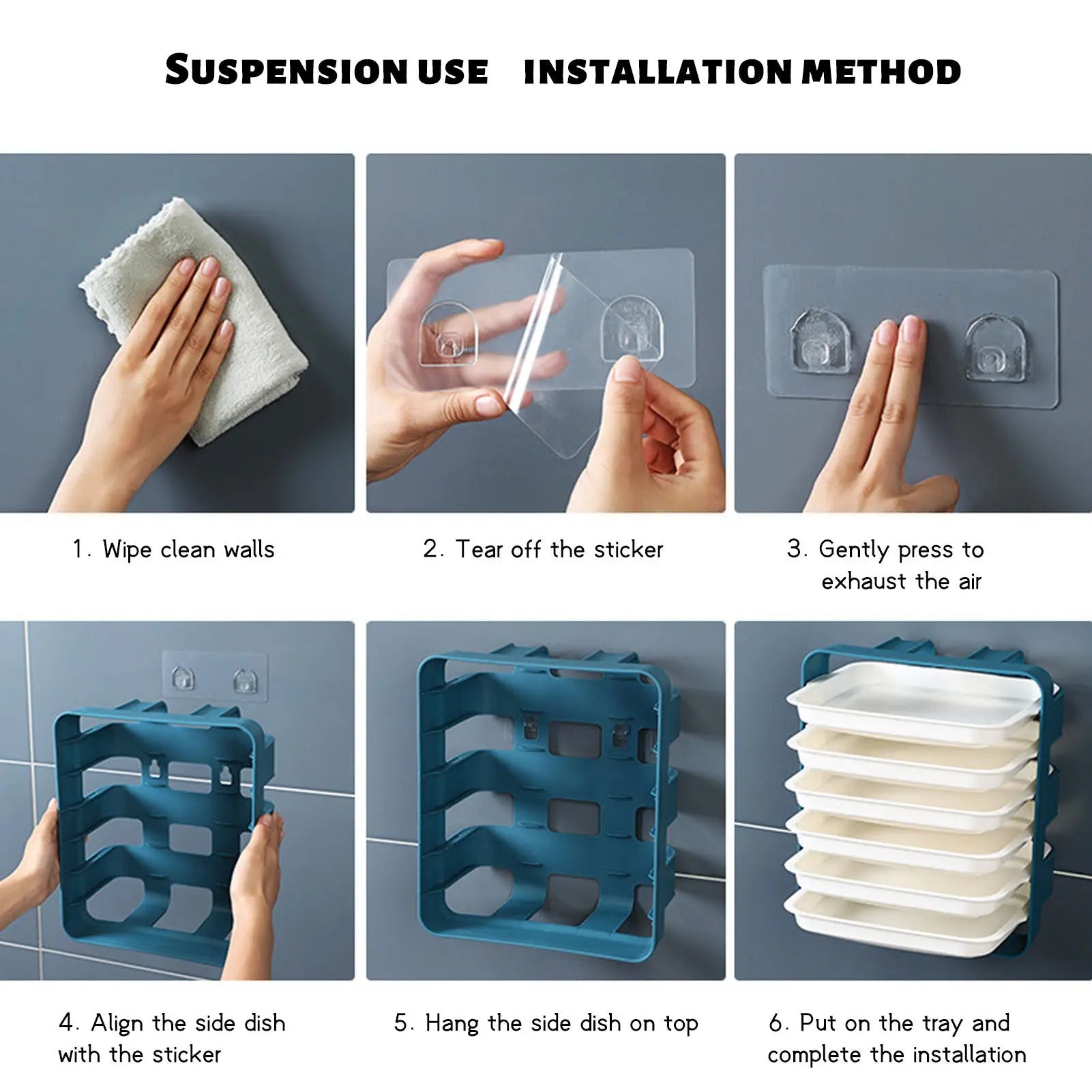 SUSPENSION USE INSTALLATION METHOD

1. Wipe clean walls

2. Tear off the sticker

3. Gently press to exhaust the air

4. Align the side dish with the sticker

5. Hang the side dish on top

6. Put on the tray and complete the installation